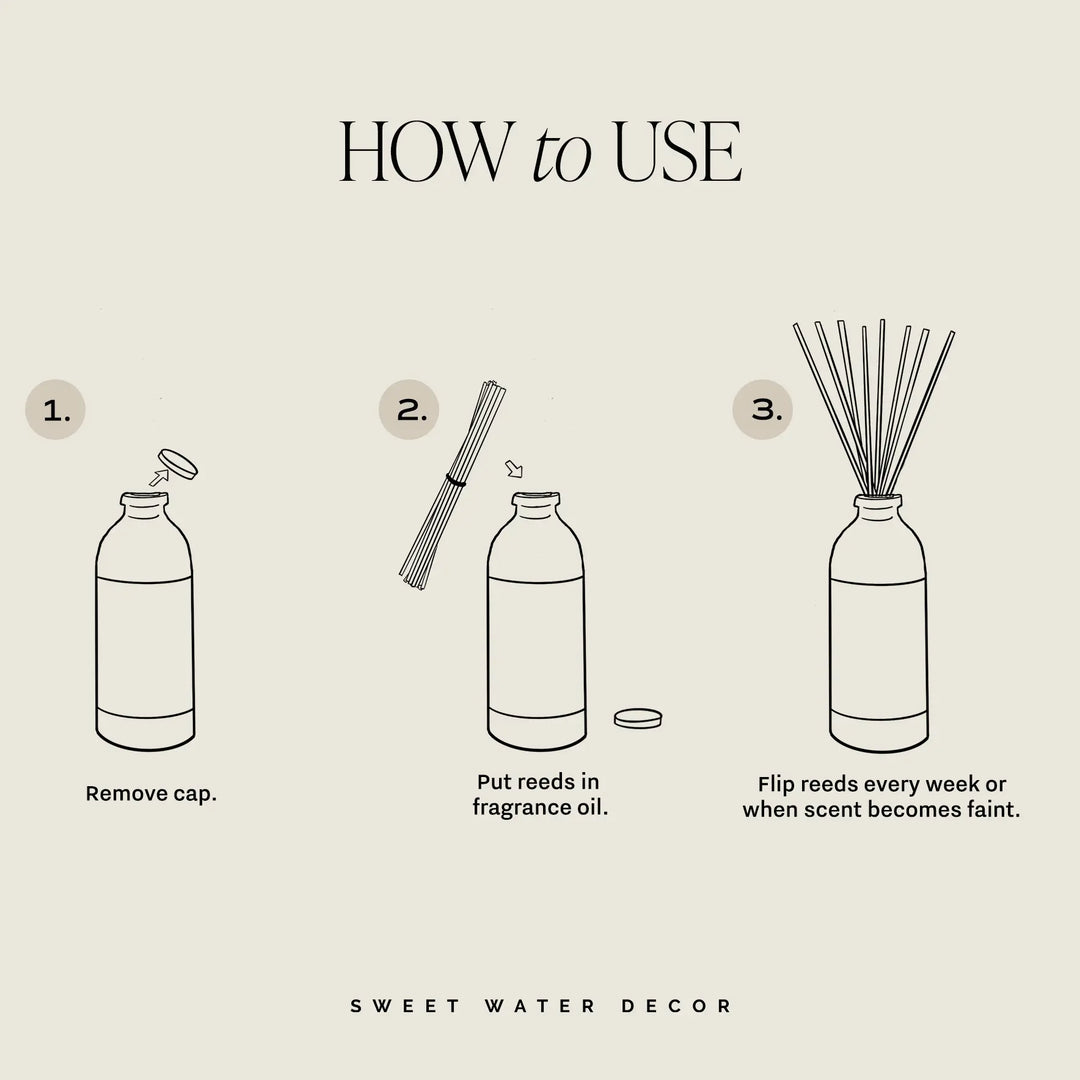 HOW to USE

1.

Remove cap.

2.

Put reeds in fragrance oil.

3.

Flip reeds every week or when scent becomes faint.

SWEET WATER DECOR