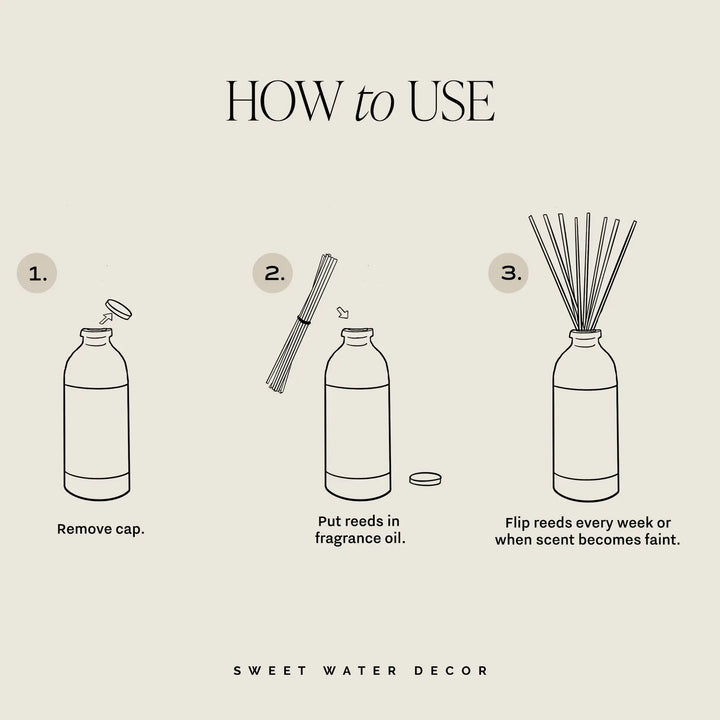 HOW to USE

1.

Remove cap.

2.

Put reeds in fragrance oil.

3.

Flip reeds every week or when scent becomes faint.

SWEET WATER DECOR