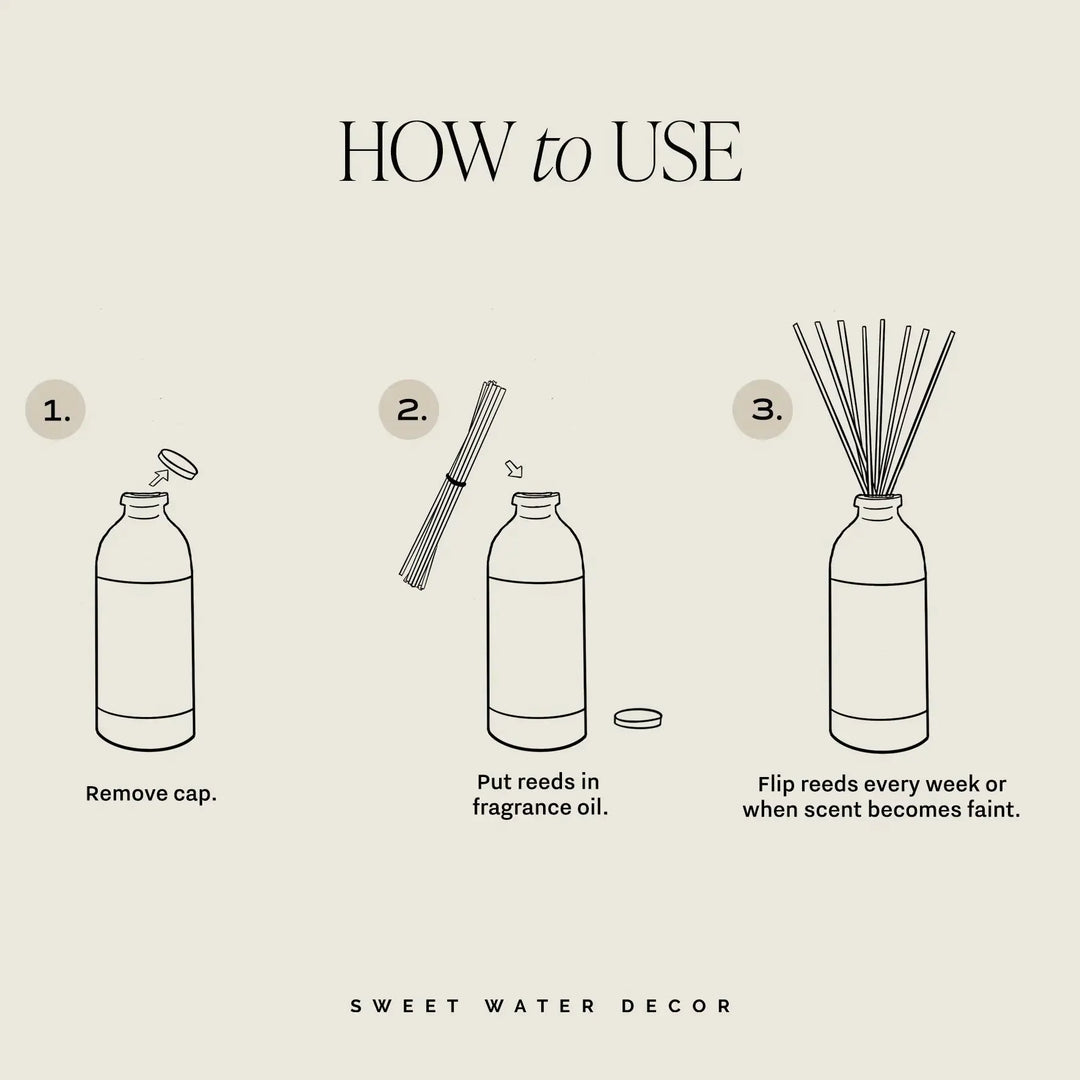 HOW to USE

1.

Remove cap.

2.

Put reeds in fragrance oil.

3.

Flip reeds every week or when scent becomes faint.

SWEET WATER DECOR