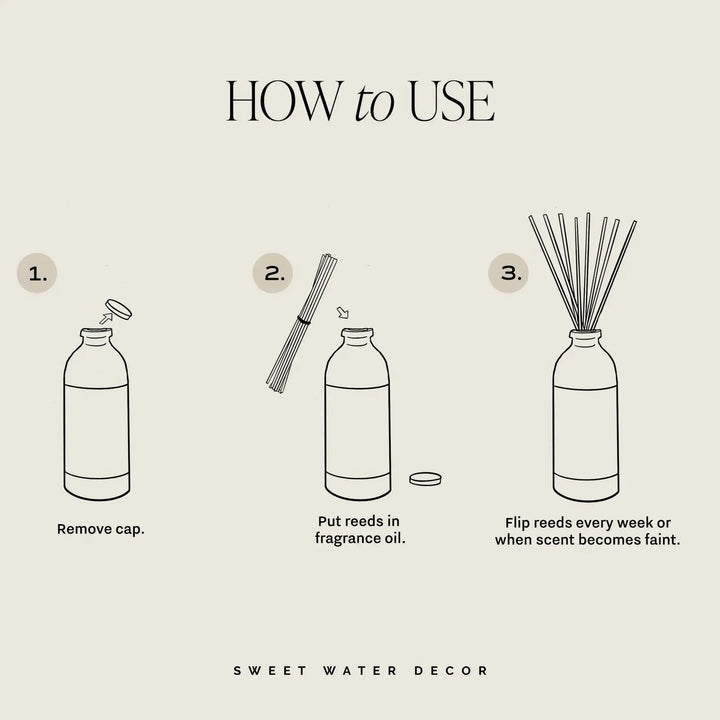 HOW to USE

1.

Remove cap.

2.

Put reeds in fragrance oil.

3.

Flip reeds every week or when scent becomes faint.

SWEET WATER DECOR